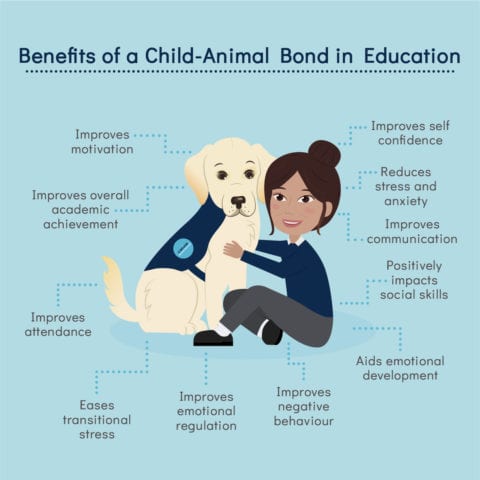 Benefits of a Child-Animal Bond in Education

Improves motivation

Improves overall academic achievement

Improves attendance

Eases transitional stress

Improves emotional regulation

Improves negative behaviour

Aids emotional development

Positively impacts social skills

Improves communication

Reduces stress and anxiety

Improves self confidence